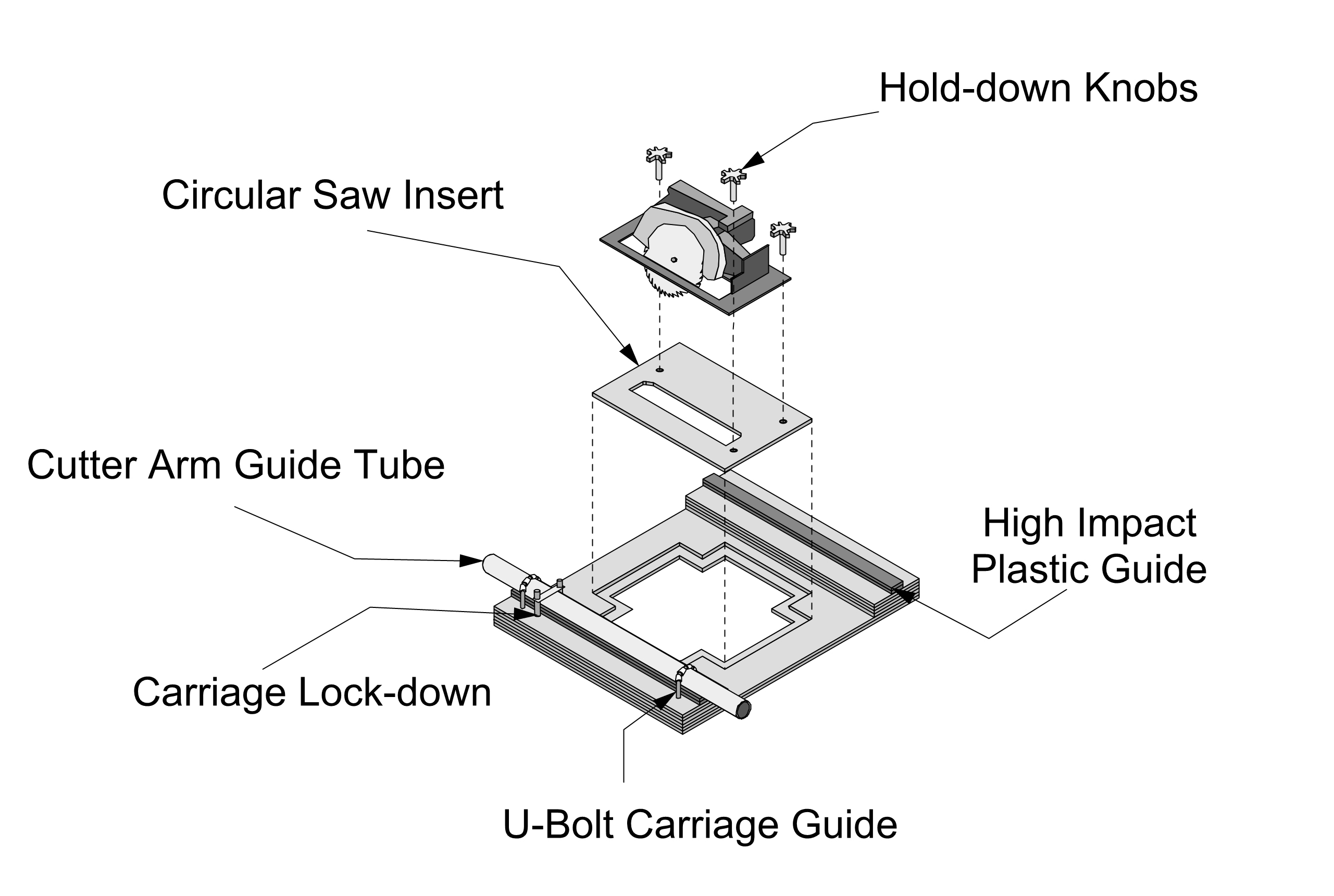 Hold-down Knobs

Circular Saw Insert

Cutter Arm Guide Tube

High Impact Plastic Guide

Carriage Lock-down

U-Bolt Carriage Guide