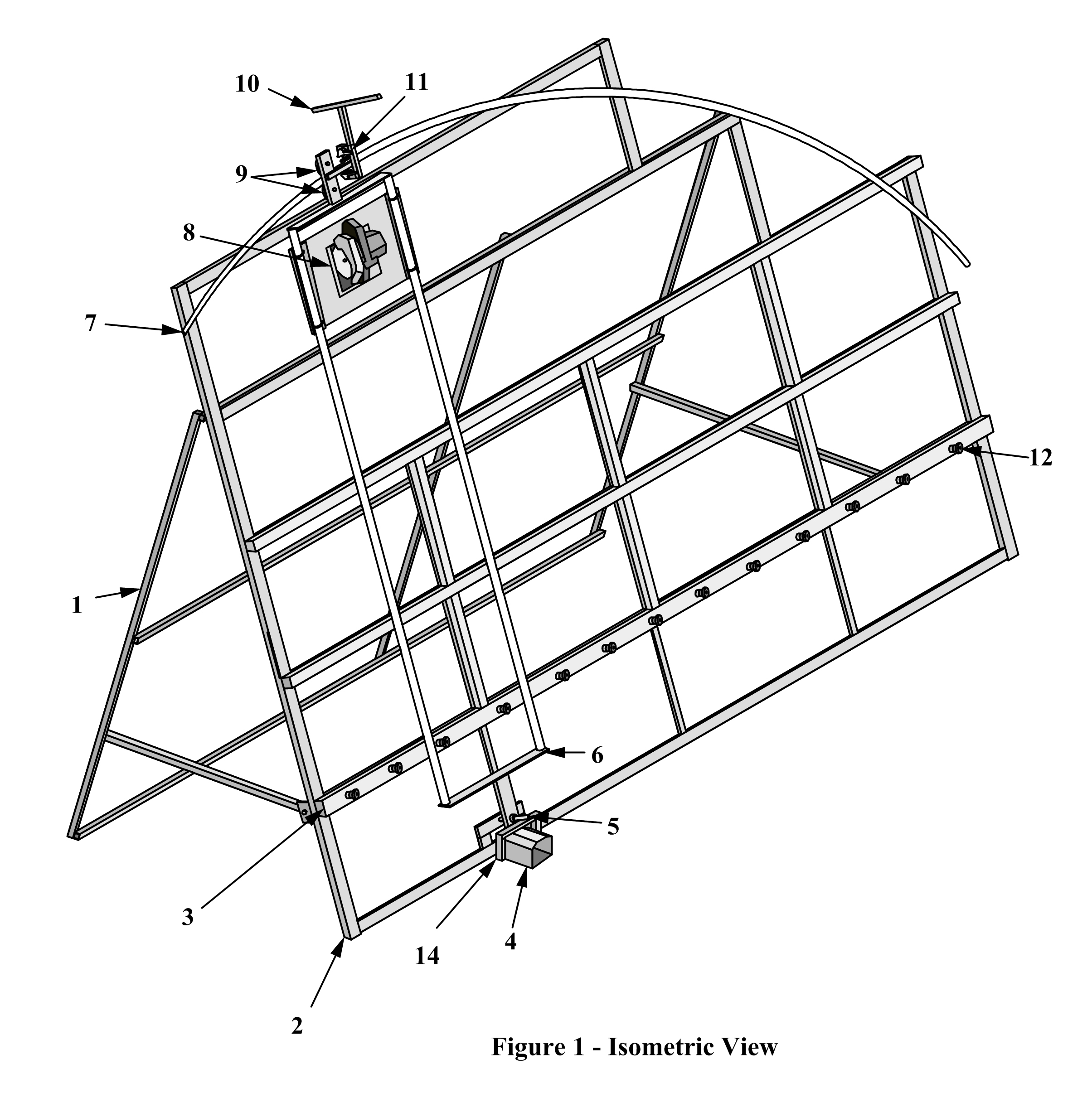 10
11
9
8
7
12
1
6
5
3
14
4
2
Figure 1 - Isometric View